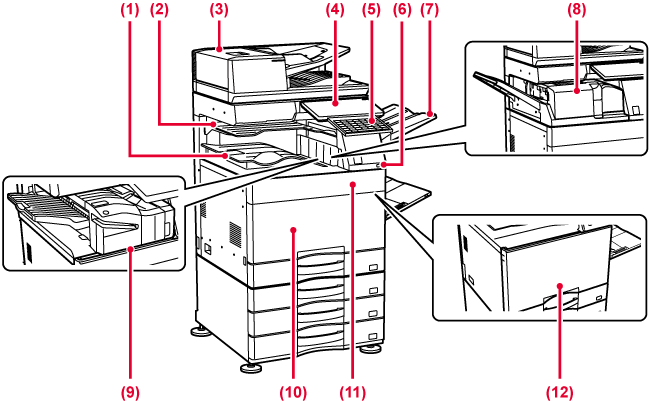 (1) (2) (3) (4) (5) (6) (7) (8)

(9) (10) (11) (12)