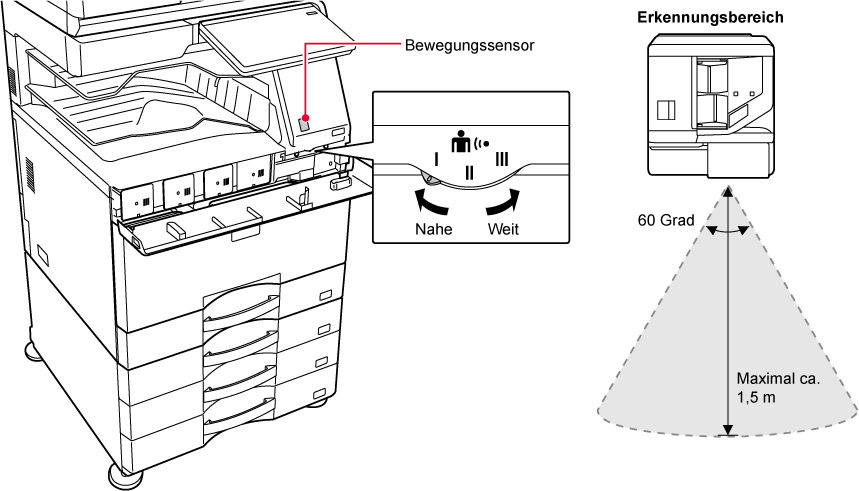 Bewegungssensor

I
II
III

Nahe
Weit

Erkennungsbereich

60 Grad

Maximal ca.
1,5 m