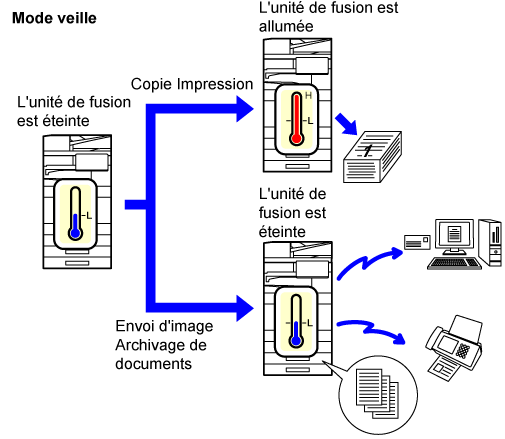 Mode veille

L'unité de fusion est éteinte

L

Copie Impression

L'unité de fusion est allumée

H

L

1

L'unité de fusion est éteinte

L

Envoi d'image
Archivage de documents