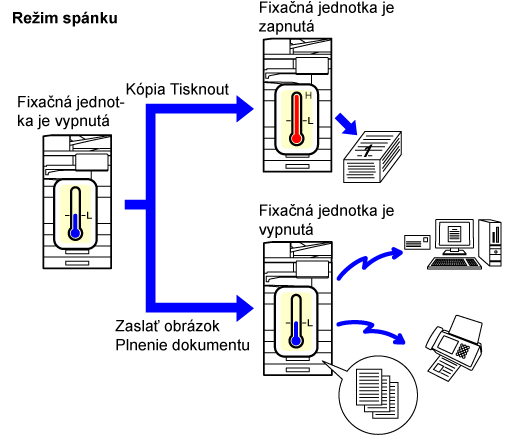 Režim spánku

Fixačná jednotka je vypnutá

L

Kópia Tisknout

Fixačná jednotka je zapnutá

H

L

1

Fixačná jednotka je vypnutá

L

Zaslať obrázok
Plnenie dokumentu