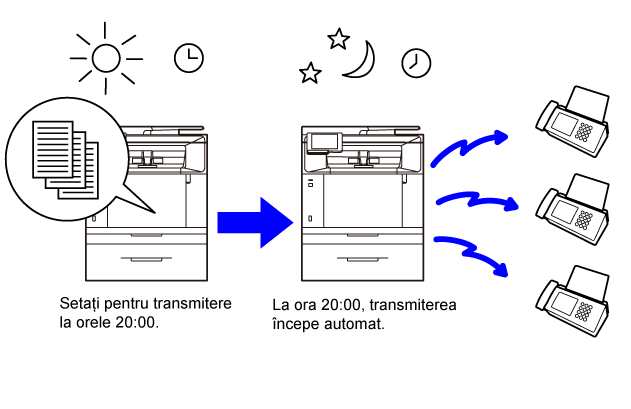 Setați pentru transmitere la orele 20:00.

La ora 20:00, transmiterea începe automat.