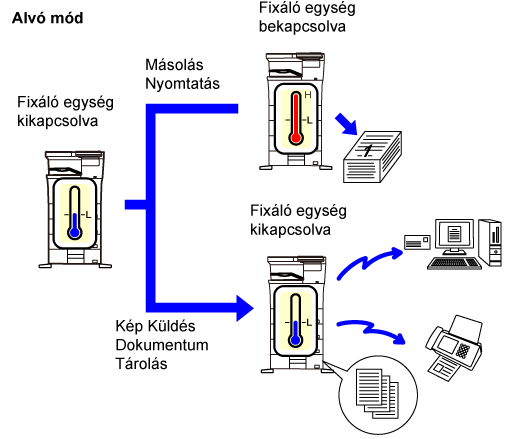 Alvó mód

Fixáló egység kikapcsolva

L

Másolás
Nyomtatás

Fixáló egység bekapcsolva

H

L

1

Fixáló egység kikapcsolva

L

Kép Küldés
Dokumentum Tárolás