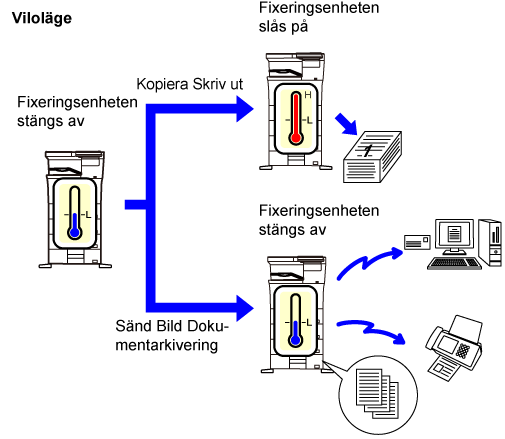 Viloläge

Fixeringsenheten stängs av

L

Kopiera Skriv ut

Fixeringsenheten slås på

H

L

1

Fixeringsenheten stängs av

L

Sänd Bild Dokumentarkivering