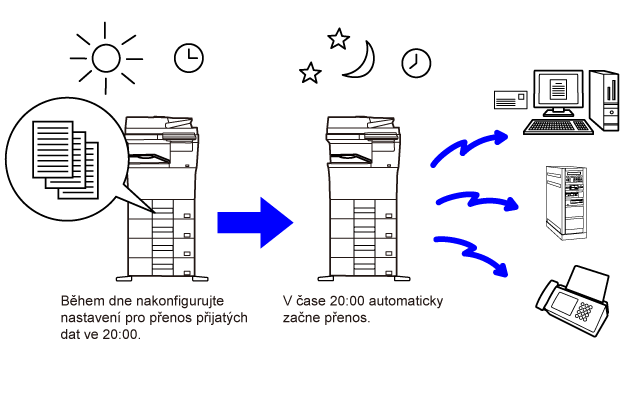 Během dne nakonfigurujte nastavení pro přenos přijatých dat ve 20:00.

V čase 20:00 automaticky začne přenos.