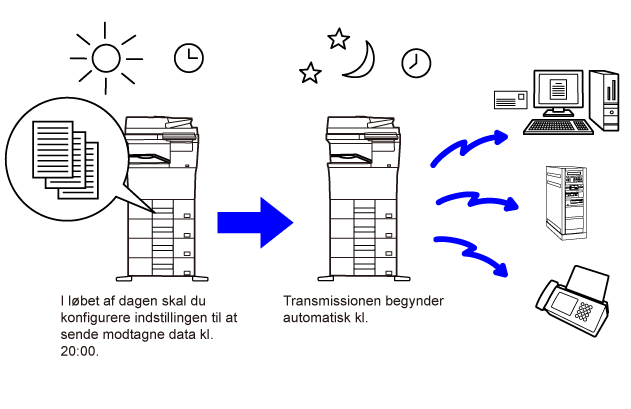 I løbet af dagen skal du konfigurere indstillingen til at sende modtagne data kl. 20:00.

Transmissionen begynder automatisk kl.